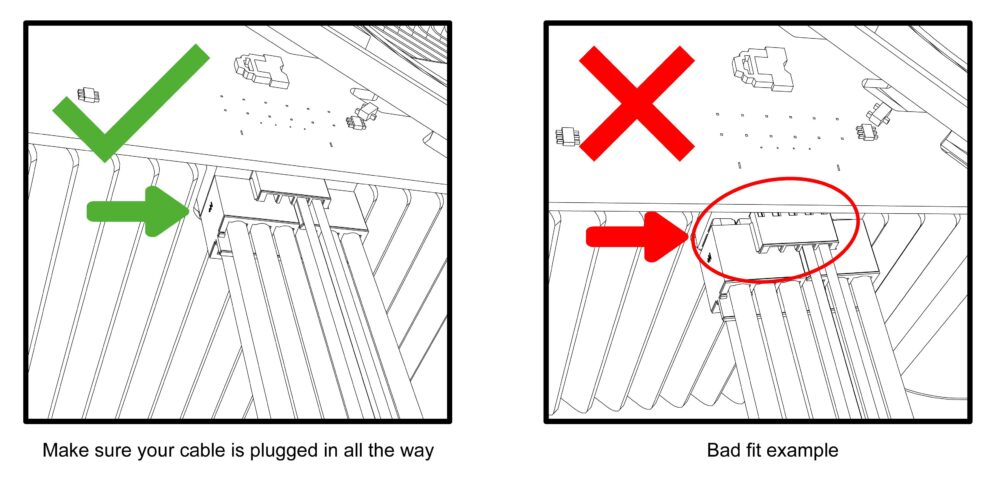 Make sure your cable is plugged in all the way

Bad fit example