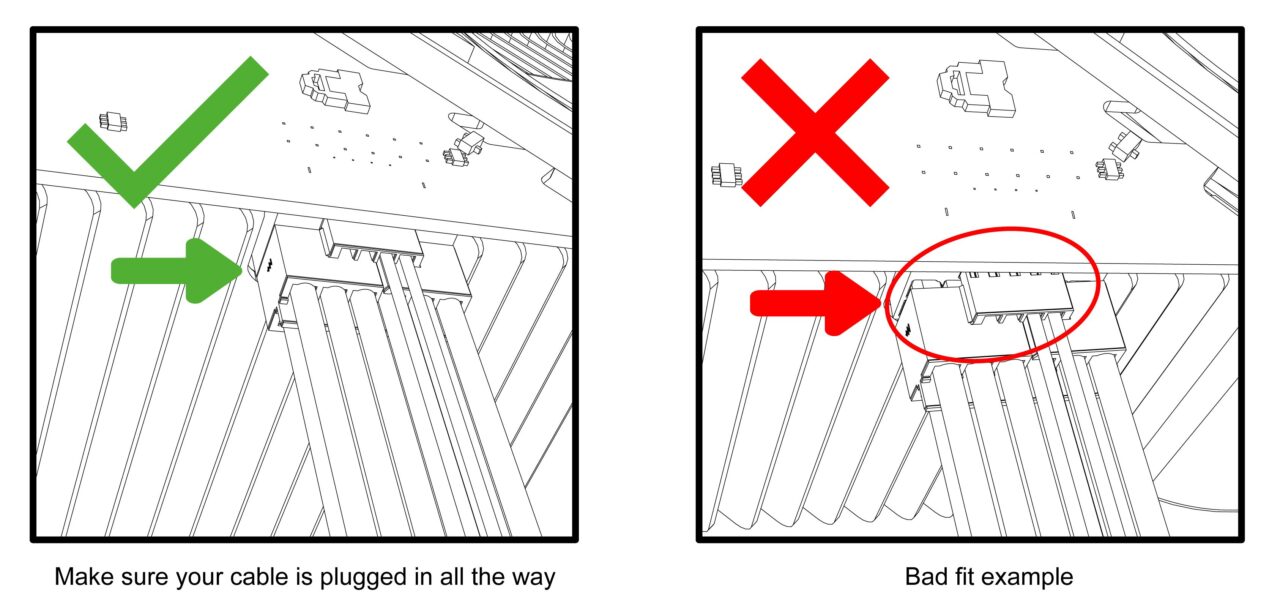 Make sure your cable is plugged in all the way

Bad fit example