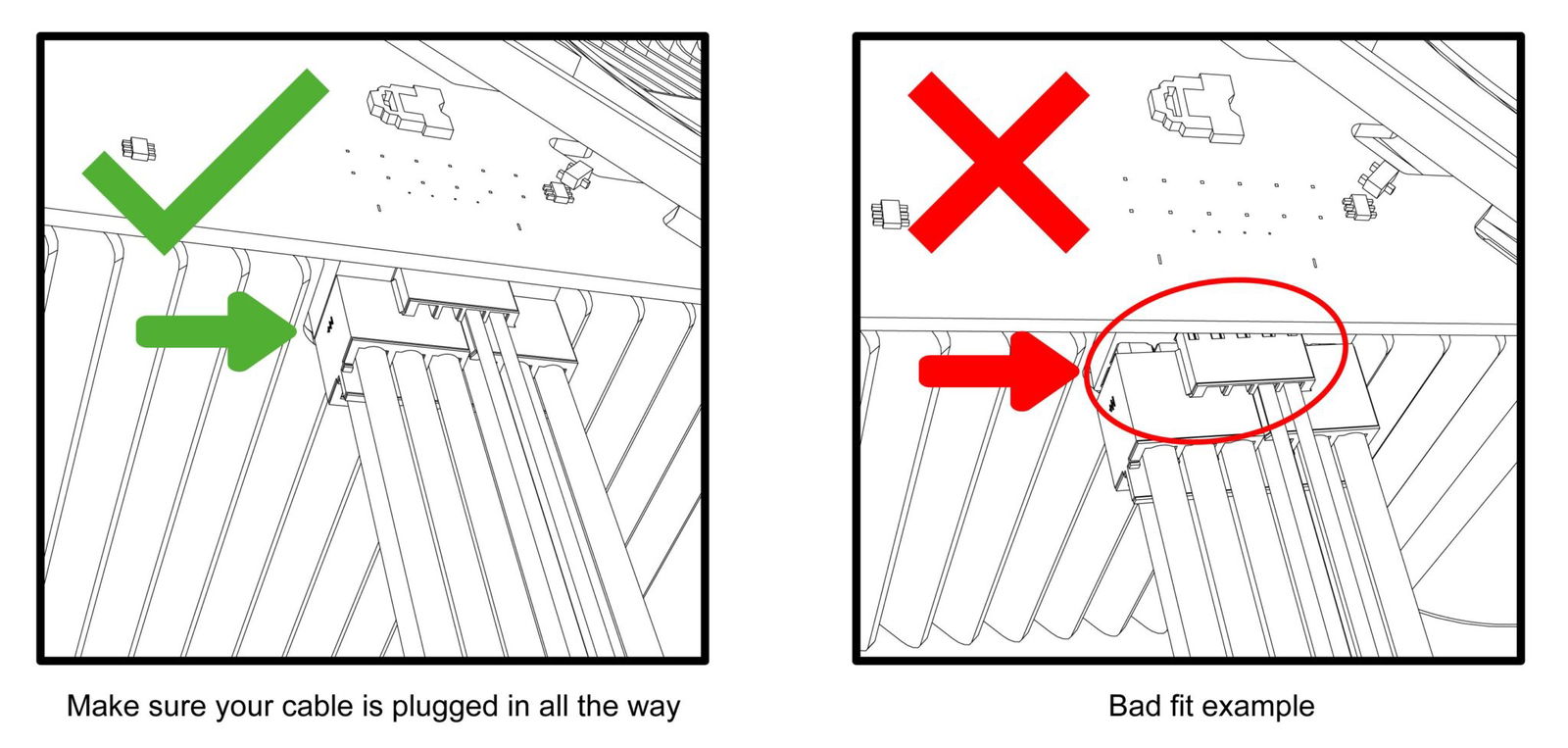 Make sure your cable is plugged in all the way

Bad fit example