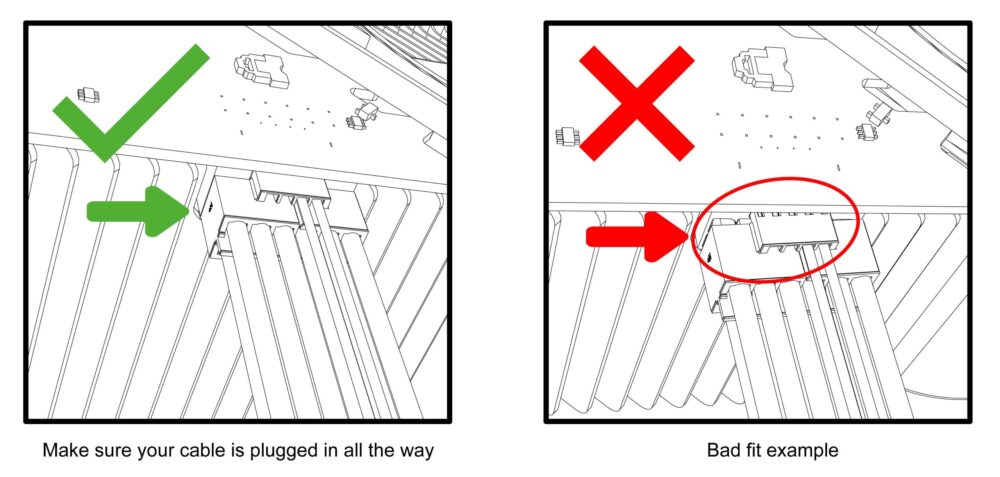 Make sure your cable is plugged in all the way

Bad fit example